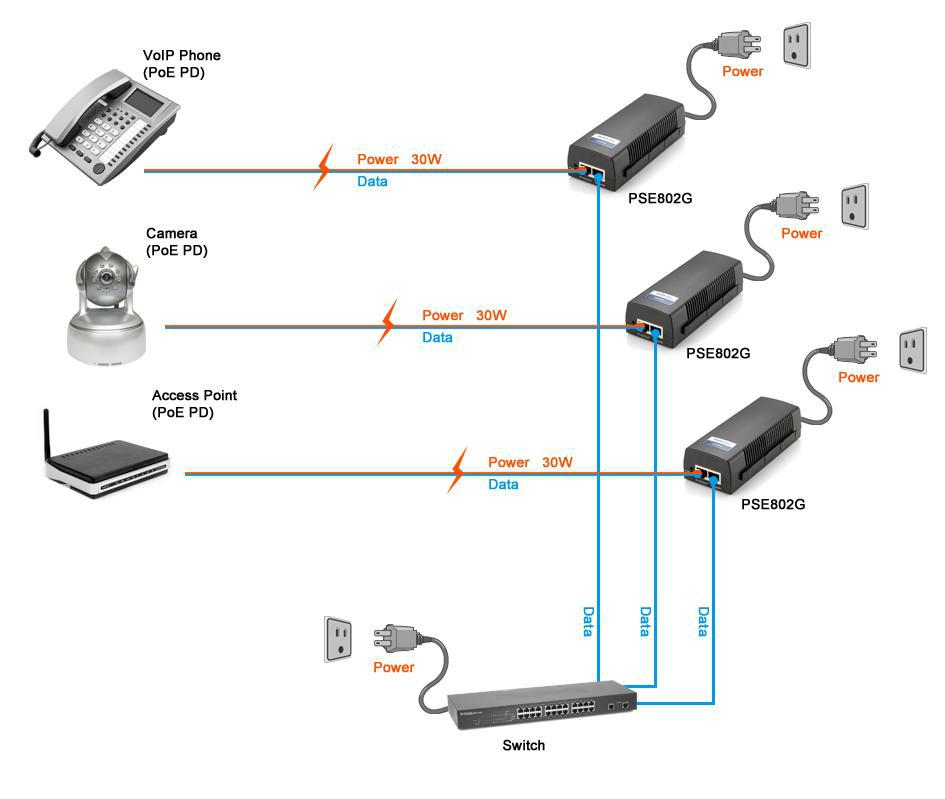 VoIP Phone
(PoE PD)

Power

Power 30W
Data

PSE802G

Camera
(PoE PD)

Power

Power 30W
Data

PSE802G

Access Point
(PoE PD)

Power

Power 30W
Data

PSE802G

Data
Data
Data

Power

Switch